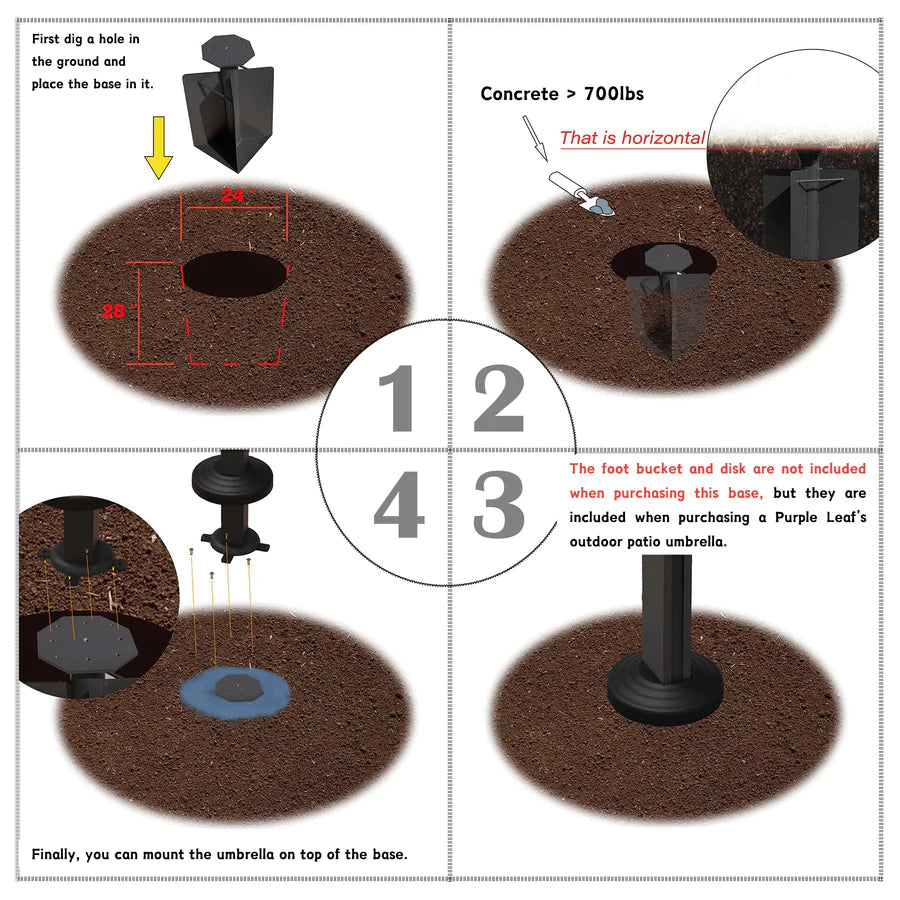 First dig a hole in the ground and place the base in it.

24"

28"

Concrete > 700lbs

That is horizontal

1 2

4 3

The foot bucket and disk are not included when purchasing this base, but they are included when purchasing a Purple Leaf's outdoor patio umbrella.

Finally, you can mount the umbrella on top of the base.